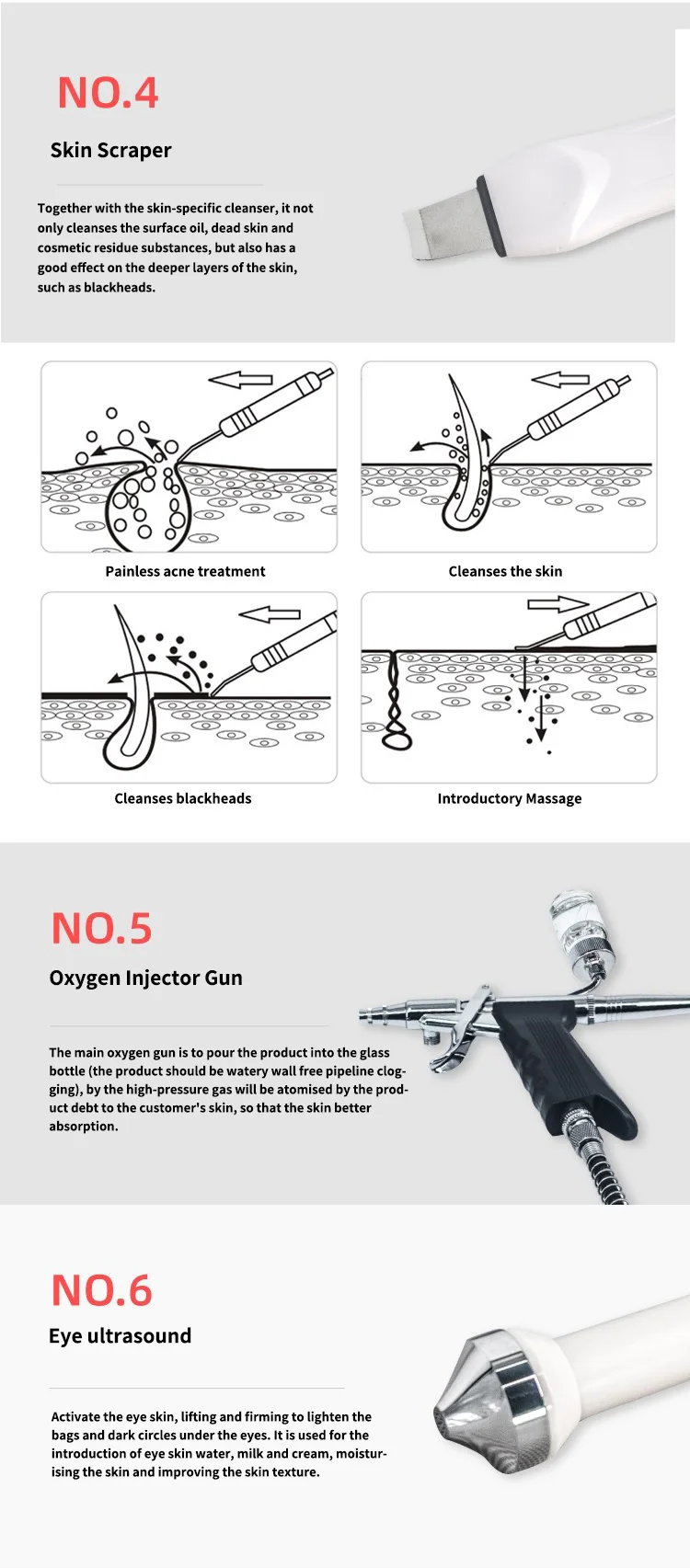 NO.4

Skin Scraper

Together with the skin-specific cleanser, it not only cleanses the surface oil, dead skin and cosmetic residue substances, but also has a good effect on the deeper layers of the skin, such as blackheads.

Painless acne treatment

Cleanses the skin

Cleanses blackheads

Introductory Massage

NO.5

Oxygen Injector Gun

The main oxygen gun is to pour the product into the glass bottle (the product should be watery wall free pipeline clogging), by the high-pressure gas will be atomised by the product debt to the customer's skin, so that the skin better absorption.

NO.6

Eye ultrasound

Activate the eye skin, lifting and firming to lighten the bags and dark circles under the eyes. It is used for the introduction of eye skin water, milk and cream, moisturising the skin and improving the skin texture.